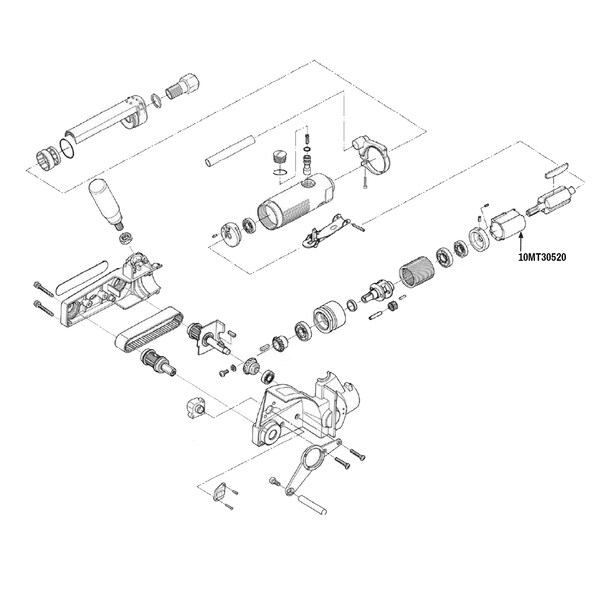 10MT30520